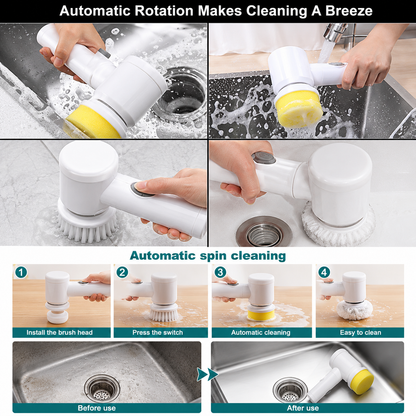 Automatic Rotation Makes Cleaning A Breeze

Automatic spin cleaning

1
Install the brush head

2
Press the switch

3
Automatic cleaning

4
Easy to clean

Before use

After use